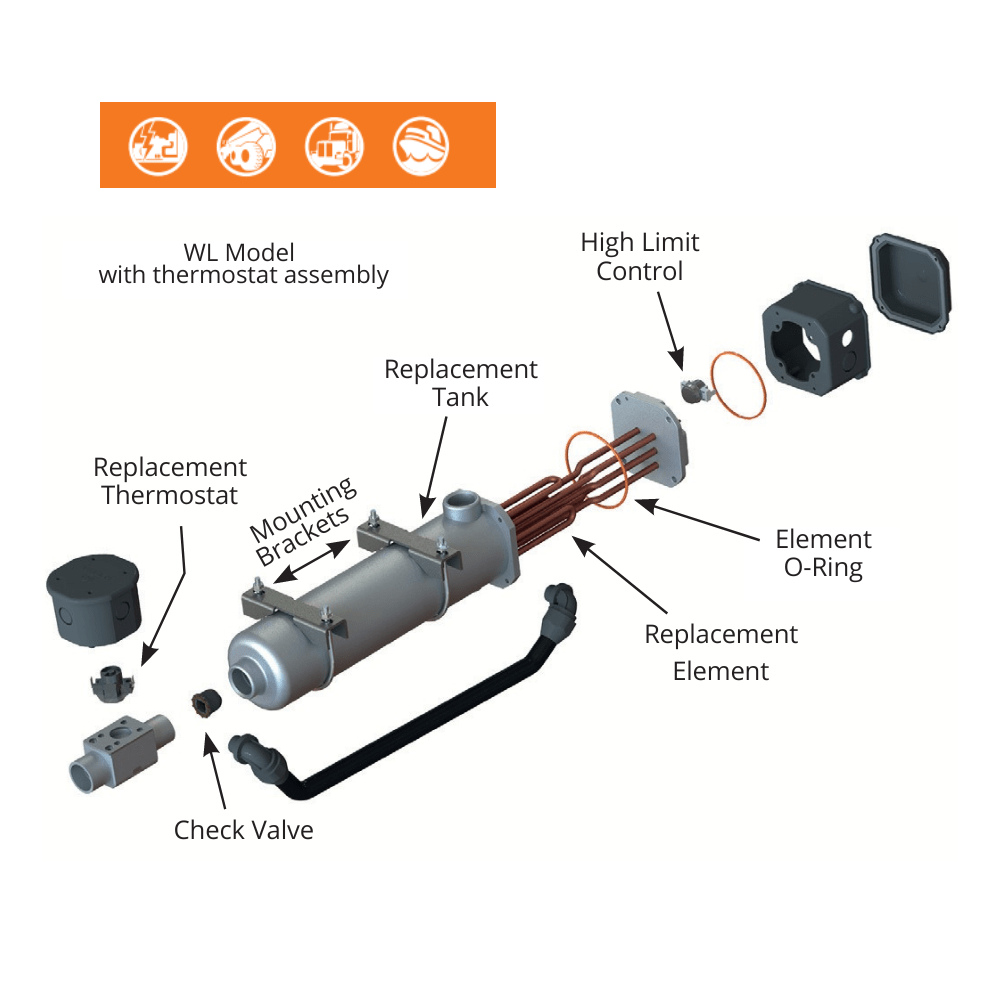 WL Model
with thermostat assembly

High Limit
Control

Replacement
Tank

Replacement
Thermostat

Mounting
Brackets

Element
O-Ring

Replacement
Element

Check Valve